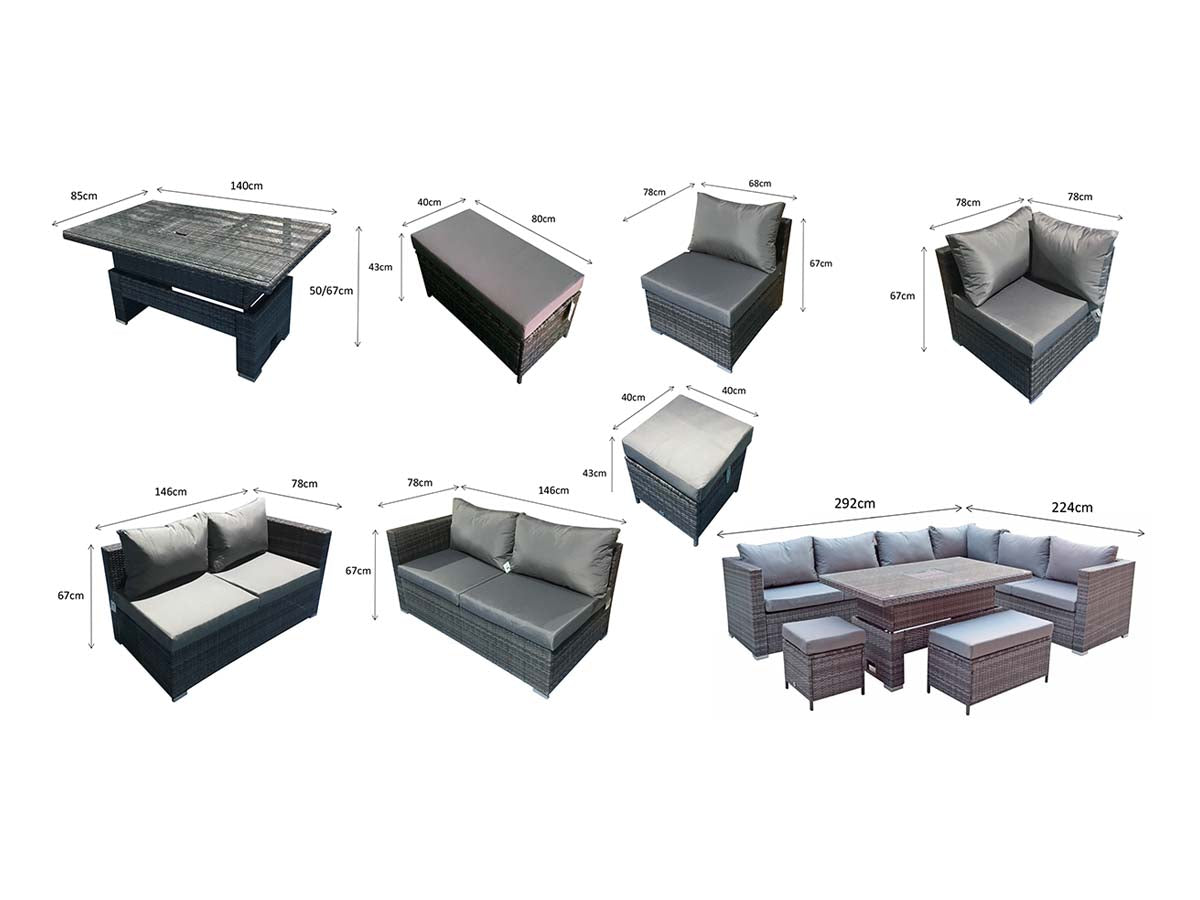 85cm
140cm
50/67cm

40cm
80cm
43cm

78cm
68cm
67cm

78cm
78cm
67cm

40cm
40cm
43cm

146cm
78cm
67cm

78cm
146cm
67cm

292cm
224cm