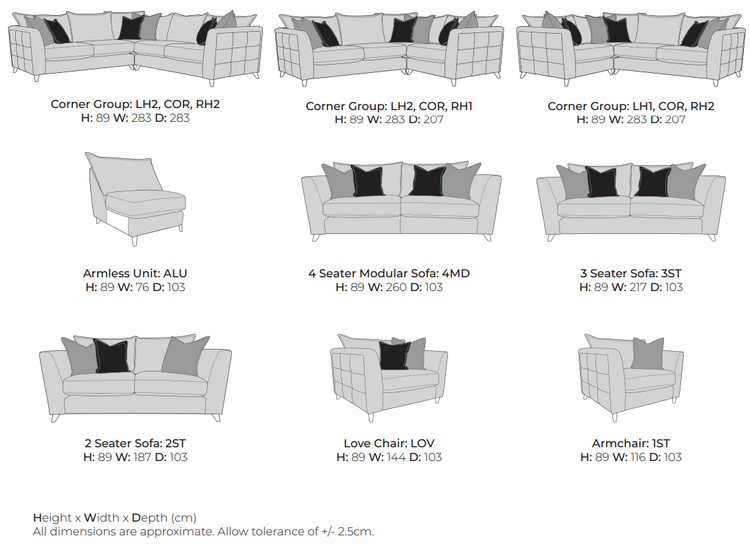 Corner Group: LH2, COR, RH2
H: 89 W: 283 D: 283

Corner Group: LH2, COR, RH1
H: 89 W: 283 D: 207

Corner Group: LH1, COR, RH2
H: 89 W: 283 D: 207

Armless Unit: ALU
H: 89 W: 76 D: 103

4 Seater Modular Sofa: 4MD
H: 89 W: 260 D: 103

3 Seater Sofa: 3ST
H: 89 W: 217 D: 103

2 Seater Sofa: 2ST
H: 89 W: 187 D: 103

Love Chair: LOV
H: 89 W: 144 D: 103

Armchair: 1ST
H: 89 W: 116 D: 103

Height x Width x Depth (cm)
All dimensions are approximate. Allow tolerance of +/- 2.5cm.