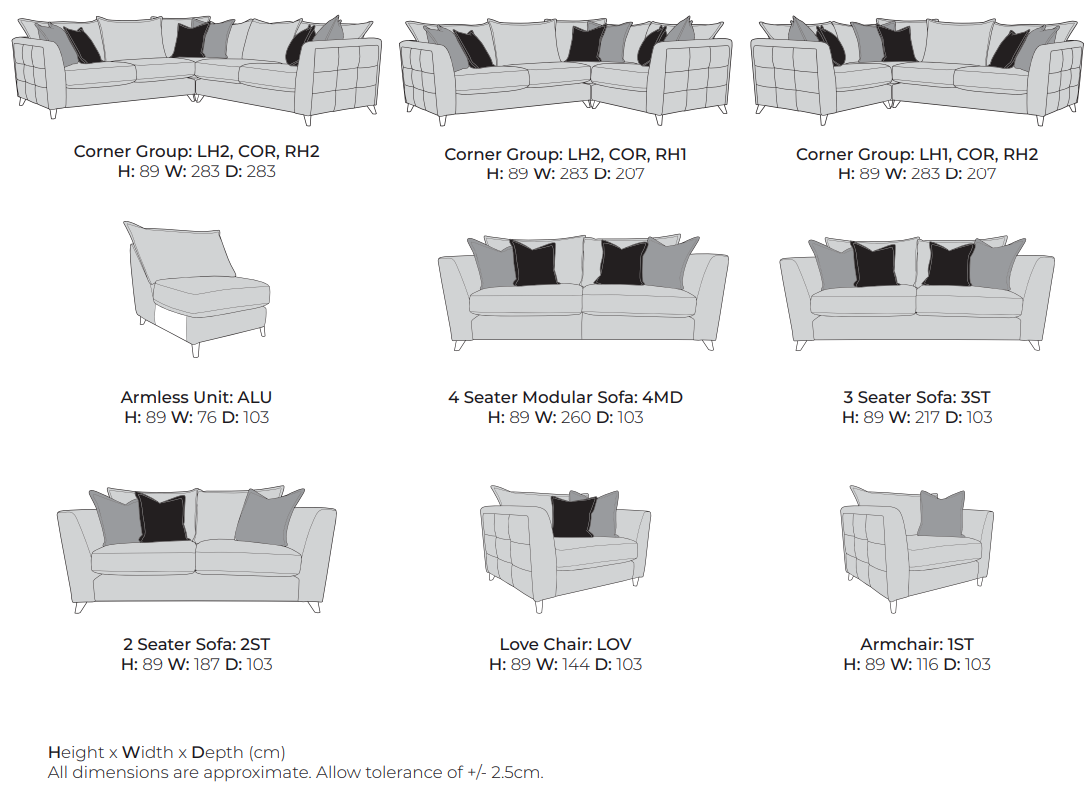 Corner Group: LH2, COR, RH2
H: 89 W: 283 D: 283

Corner Group: LH2, COR, RH1
H: 89 W: 283 D: 207

Corner Group: LH1, COR, RH2
H: 89 W: 283 D: 207

Armless Unit: ALU
H: 89 W: 76 D: 103

4 Seater Modular Sofa: 4MD
H: 89 W: 260 D: 103

3 Seater Sofa: 3ST
H: 89 W: 217 D: 103

2 Seater Sofa: 2ST
H: 89 W: 187 D: 103

Love Chair: LOV
H: 89 W: 144 D: 103

Armchair: 1ST
H: 89 W: 116 D: 103

Height x Width x Depth (cm)
All dimensions are approximate. Allow tolerance of +/- 2.5cm.