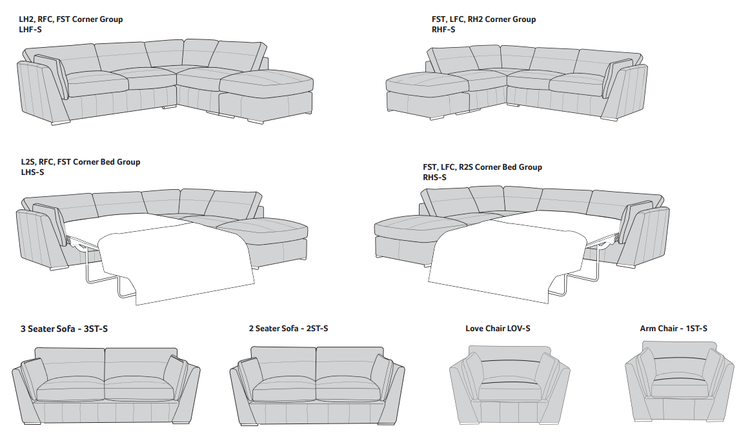 LH2, RFC, FST Corner Group
LHF-S

FST, LFC, RH2 Corner Group
RHF-S

L2S, RFC, FST Corner Bed Group
LHS-S

FST, LFC, R2S Corner Bed Group
RHS-S

3 Seater Sofa - 3ST-S

2 Seater Sofa - 2ST-S

Love Chair LOV-S

Arm Chair - 1ST-S